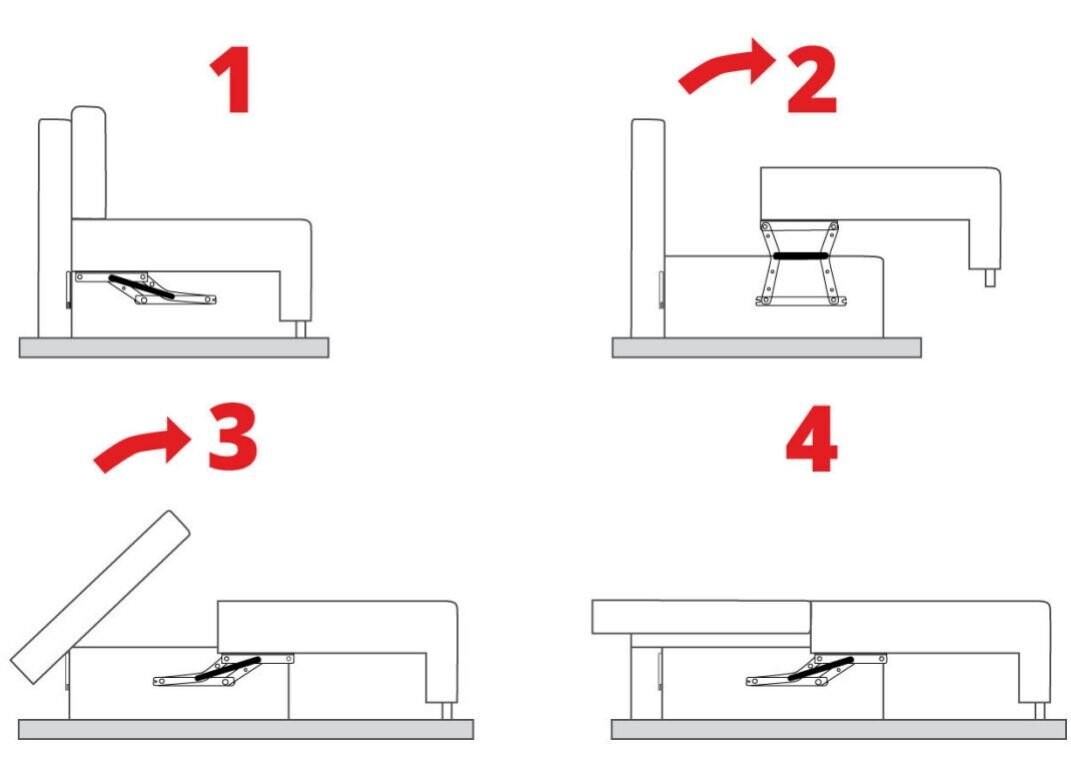 1

2

3

4