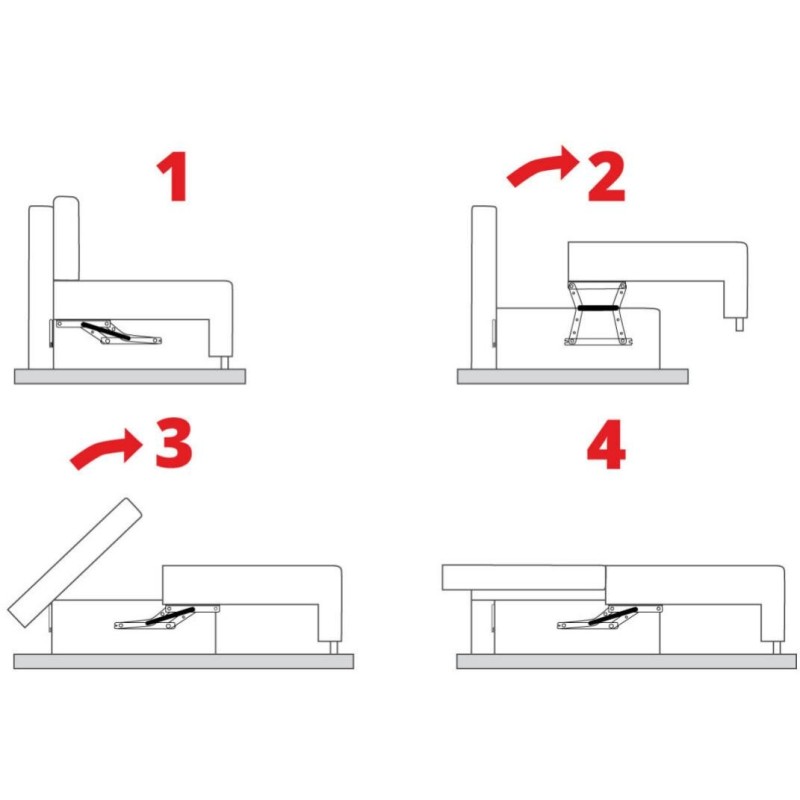 1

2

3

4