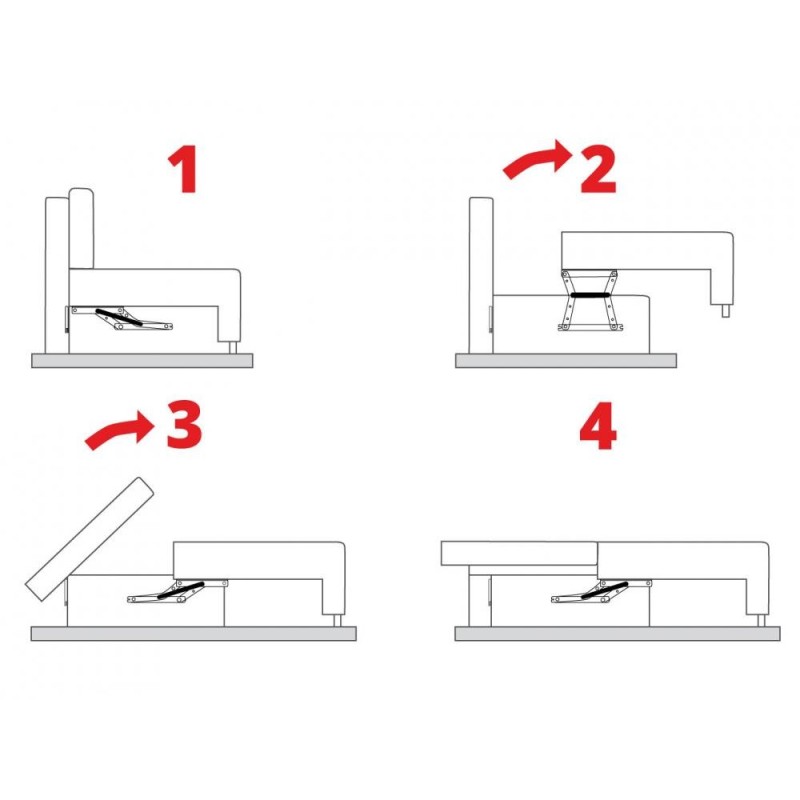 1

2

3

4