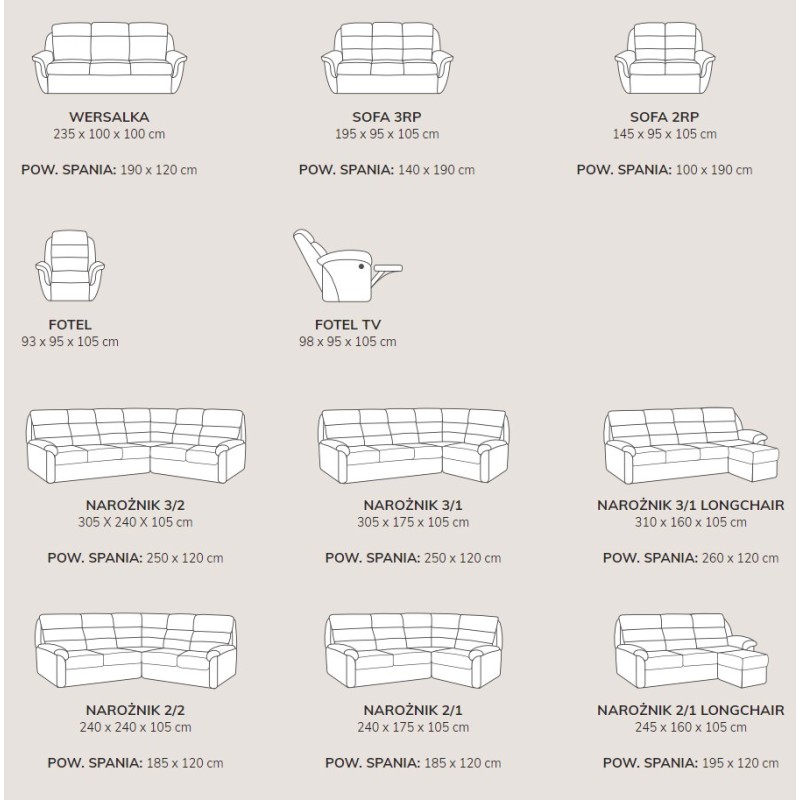 WERSALKA
235 x 100 x 100 cm

POW. SPANIA: 190 x 120 cm

SOFA 3RP
195 x 95 x 105 cm

POW. SPANIA: 140 x 190 cm

SOFA 2RP
145 x 95 x 105 cm

POW. SPANIA: 100 x 190 cm

FOTEL
93 x 95 x 105 cm

FOTEL TV
98 x 95 x 105 cm

NAROŻNIK 3/2
305 X 240 X 105 cm

POW. SPANIA: 250 x 120 cm

NAROŻNIK 3/1
305 x 175 x 105 cm

POW. SPANIA: 250 x 120 cm

NAROŻNIK 3/1 LONGCHAIR
310 x 160 x 105 cm

POW. SPANIA: 260 x 120 cm

NAROŻNIK 2/2
240 x 240 x 105 cm

POW. SPANIA: 185 x 120 cm

NAROŻNIK 2/1
240 x 175 x 105 cm

POW. SPANIA: 185 x 120 cm

NAROŻNIK 2/1 LONGCHAIR
245 x 160 x 105 cm

POW. SPANIA: 195 x 120 cm