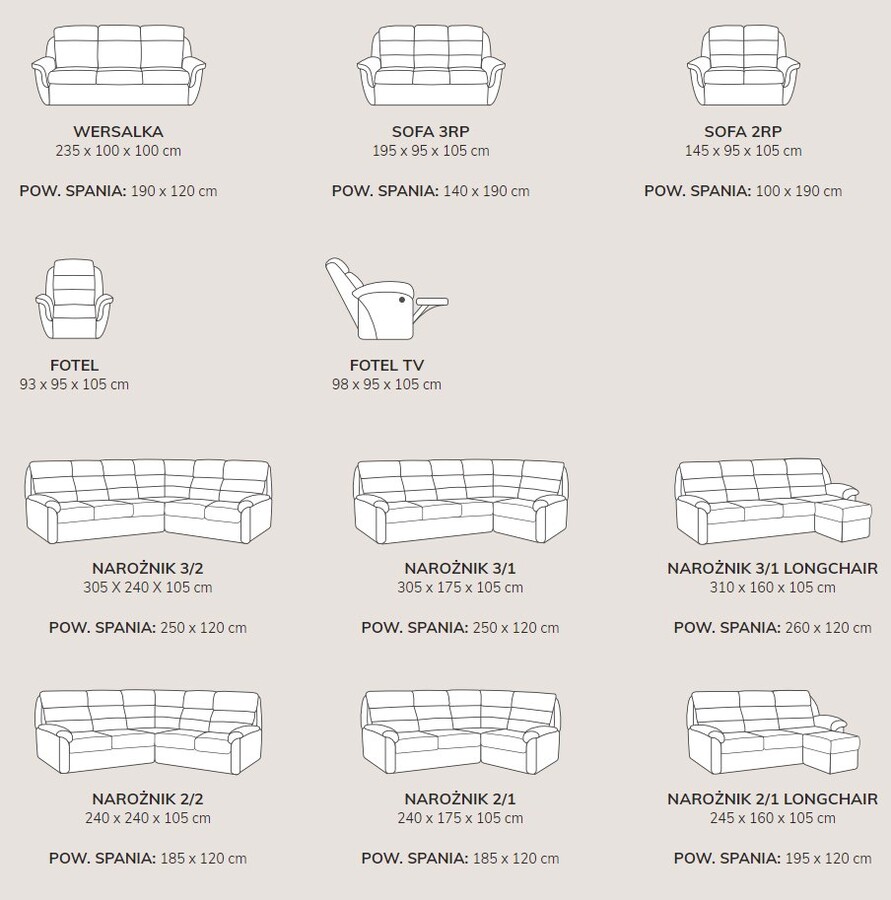 WERSALKA
235 x 100 x 100 cm

POW. SPANIA: 190 x 120 cm

SOFA 3RP
195 x 95 x 105 cm

POW. SPANIA: 140 x 190 cm

SOFA 2RP
145 x 95 x 105 cm

POW. SPANIA: 100 x 190 cm

FOTEL
93 x 95 x 105 cm

FOTEL TV
98 x 95 x 105 cm

NAROŻNIK 3/2
305 X 240 X 105 cm

POW. SPANIA: 250 x 120 cm

NAROŻNIK 3/1
305 x 175 x 105 cm

POW. SPANIA: 250 x 120 cm

NAROŻNIK 3/1 LONGCHAIR
310 x 160 x 105 cm

POW. SPANIA: 260 x 120 cm

NAROŻNIK 2/2
240 x 240 x 105 cm

POW. SPANIA: 185 x 120 cm

NAROŻNIK 2/1
240 x 175 x 105 cm

POW. SPANIA: 185 x 120 cm

NAROŻNIK 2/1 LONGCHAIR
245 x 160 x 105 cm

POW. SPANIA: 195 x 120 cm