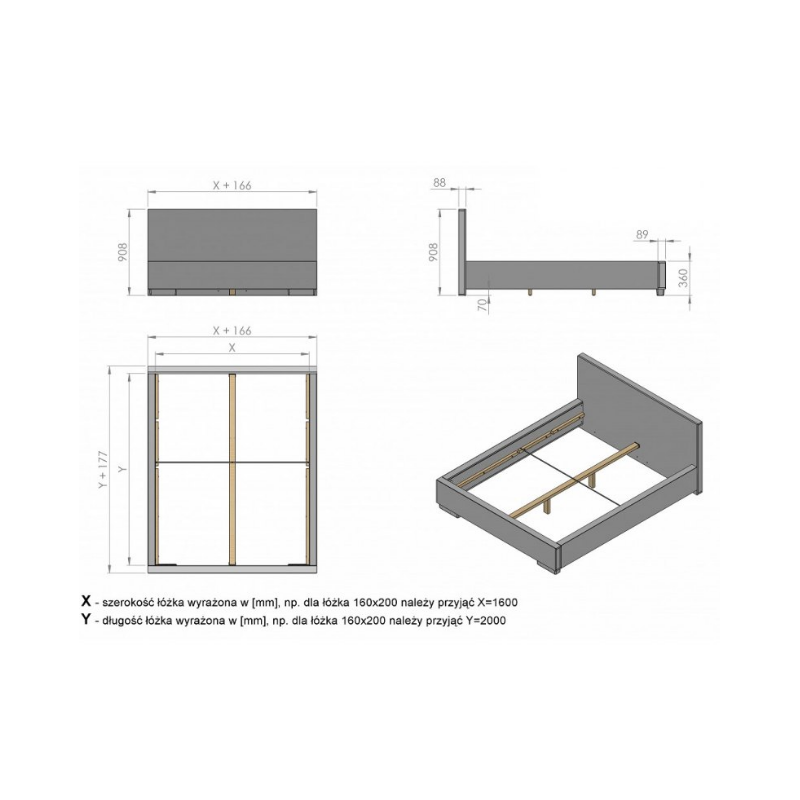 X + 166

908

88

908

89

360

70

X + 166

X

Y + 177

Y

X - szerokość łóżka wyrażona w [mm], np. dla łóżka 160x200 należy przyjąć X=1600

Y - długość łóżka wyrażona w [mm], np. dla łóżka 160x200 należy przyjąć Y=2000