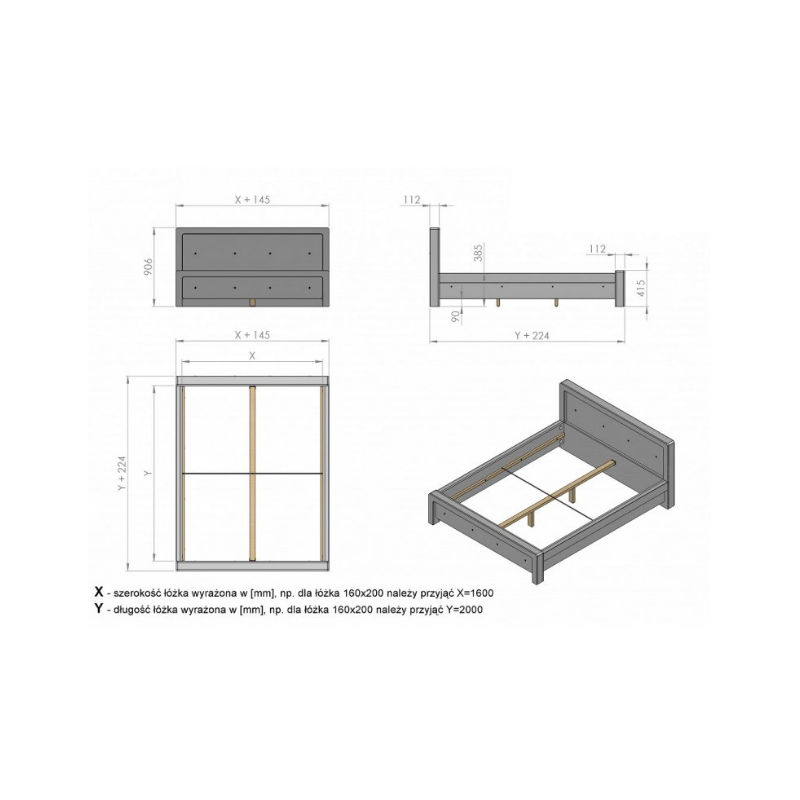 X + 145

906

112

385

112

415

90

Y + 224

X + 145

X

Y + 224

Y

X - szerokość łóżka wyrażona w [mm], np. dla łóżka 160x200 należy przyjąć X=1600
Y - długość łóżka wyrażona w [mm], np. dla łóżka 160x200 należy przyjąć Y=2000