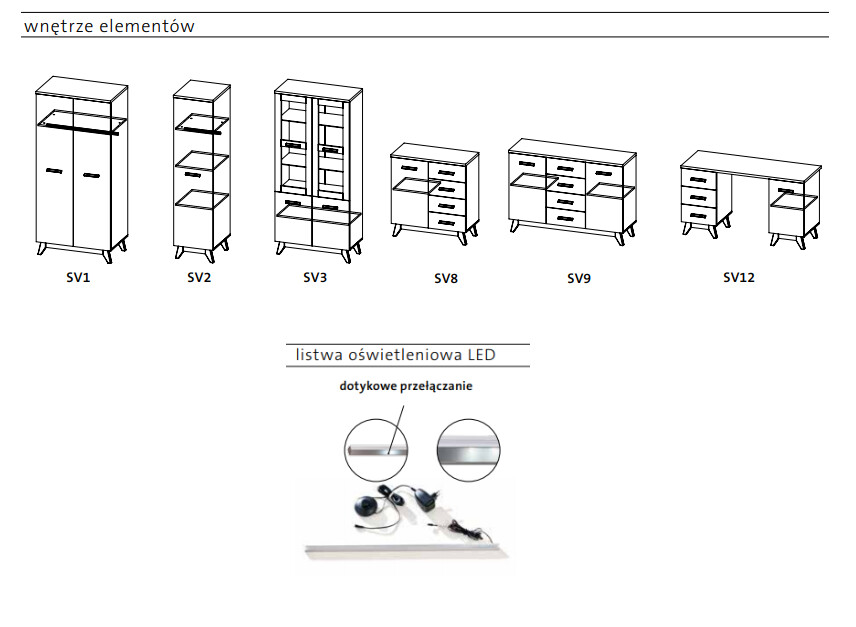 wnętrze elementów

SV1

SV2

SV3

SV8

SV9

SV12

listwa oświetleniowa LED

dotykowe przełączanie