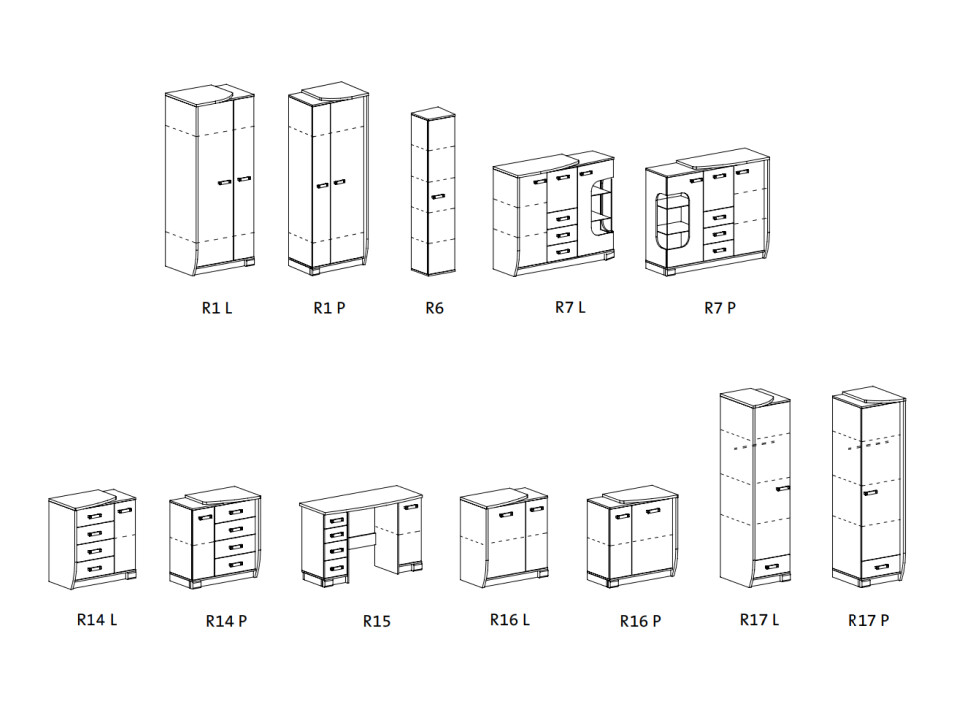 R1 L

R1 P

R6

R7 L

R7 P

R14 L

R14 P

R15

R16 L

R16 P

R17 L

R17 P